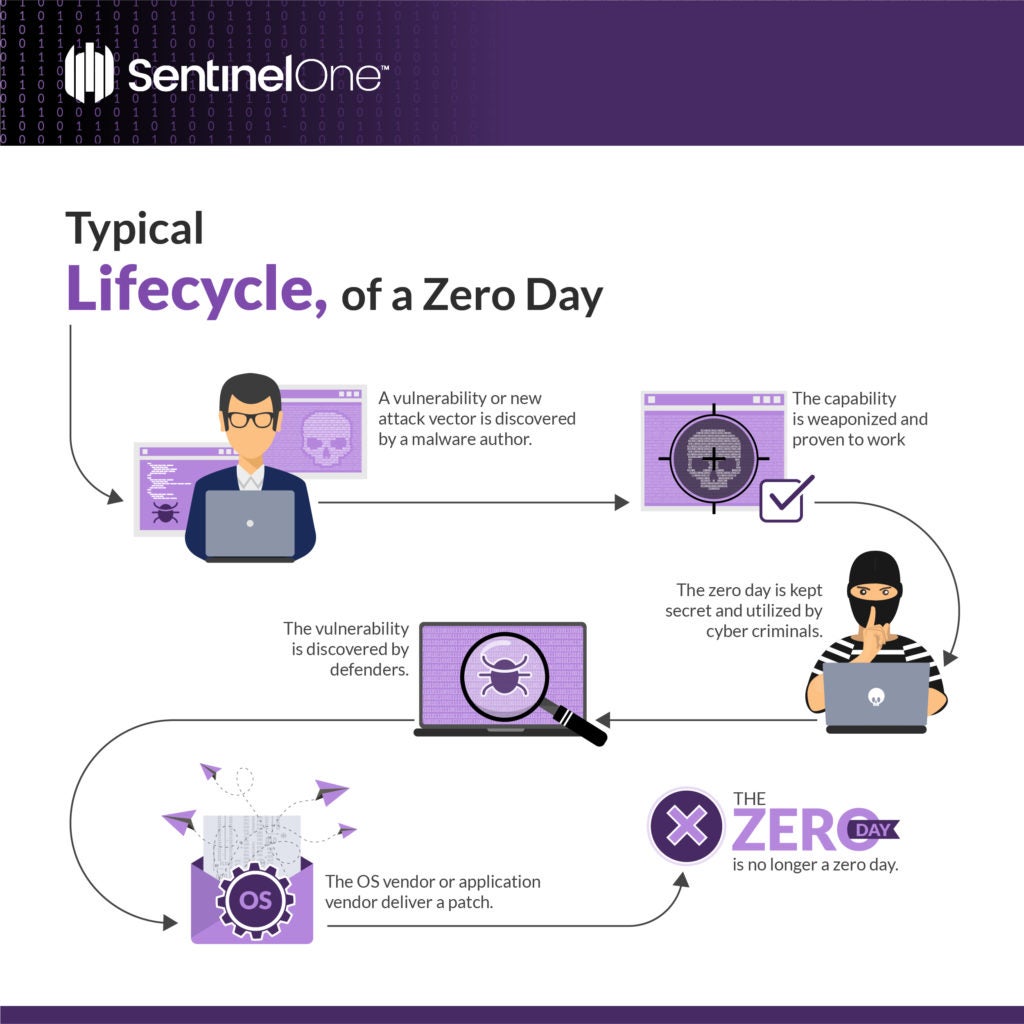 SentinelOne™

Typical
Lifecycle, of a Zero Day

A vulnerability or new attack vector is discovered by a malware author.

The capability is weaponized and proven to work

The zero day is kept secret and utilized by cyber criminals.

The vulnerability is discovered by defenders.

OS

The OS vendor or application vendor deliver a patch.

THE ZERO DAY is no longer a zero day.